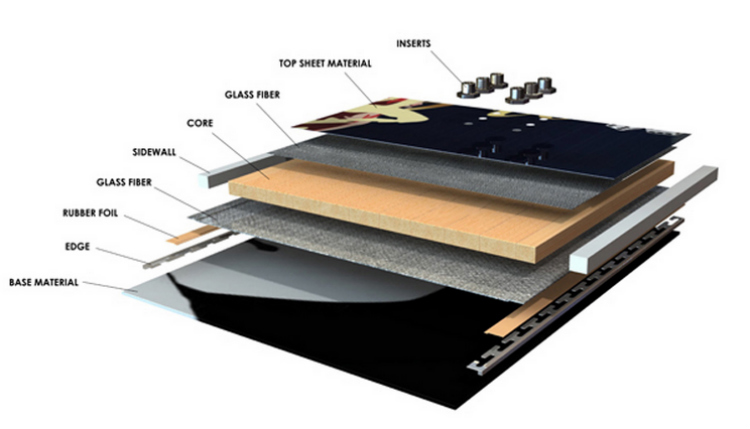 INSERTS

TOP SHEET MATERIAL

GLASS FIBER

CORE

SIDEWALL

GLASS FIBER

RUBBER FOIL

EDGE

BASE MATERIAL